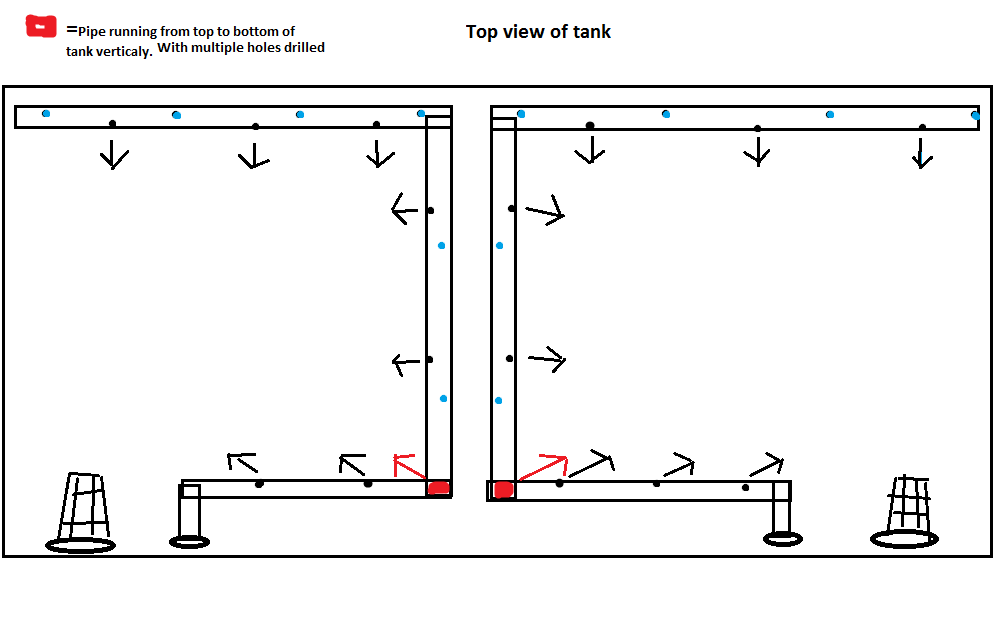 =Pipe running from top to bottom of tank verticaly. With multiple holes drilled

Top view of tank