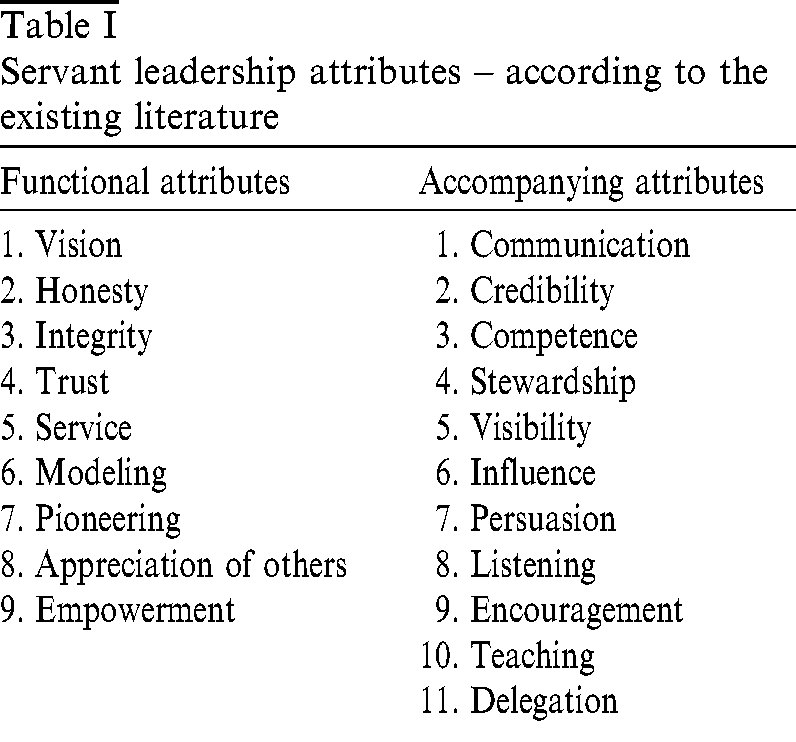 Table I
Servant leadership attributes – according to the existing literature

| Functional attributes | Accompanying attributes |
|---|---|
| 1. Vision | 1. Communication |
| 2. Honesty | 2. Credibility |
| 3. Integrity | 3. Competence |
| 4. Trust | 4. Stewardship |
| 5. Service | 5. Visibility |
| 6. Modeling | 6. Influence |
| 7. Pioneering | 7. Persuasion |
| 8. Appreciation of others | 8. Listening |
| 9. Empowerment | 9. Encouragement |
| | 10. Teaching |
| | 11. Delegation |